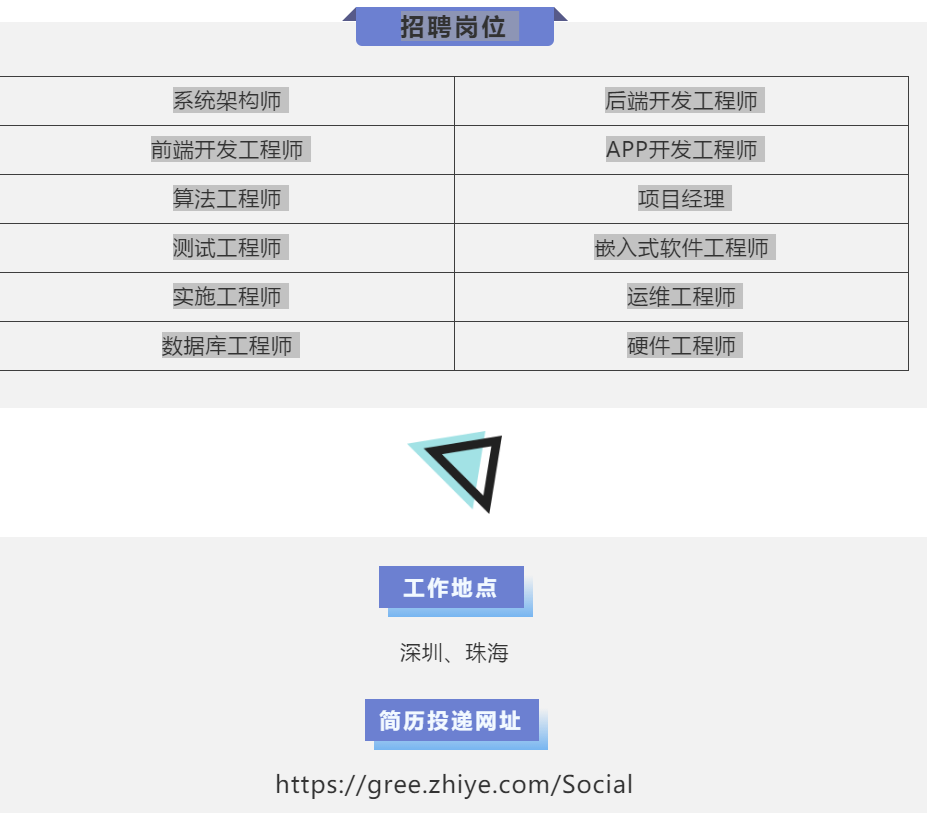 招聘岗位

| 系统架构师 | 后端开发工程师 |
|---|---|
| 前端开发工程师 | APP开发工程师 |
| 算法工程师 | 项目经理 |
| 测试工程师 | 嵌入式软件工程师 |
| 实施工程师 | 运维工程师 |
| 数据库工程师 | 硬件工程师 |

工作地点

深圳、珠海

简历投递网址

https://gree.zhiye.com/Social